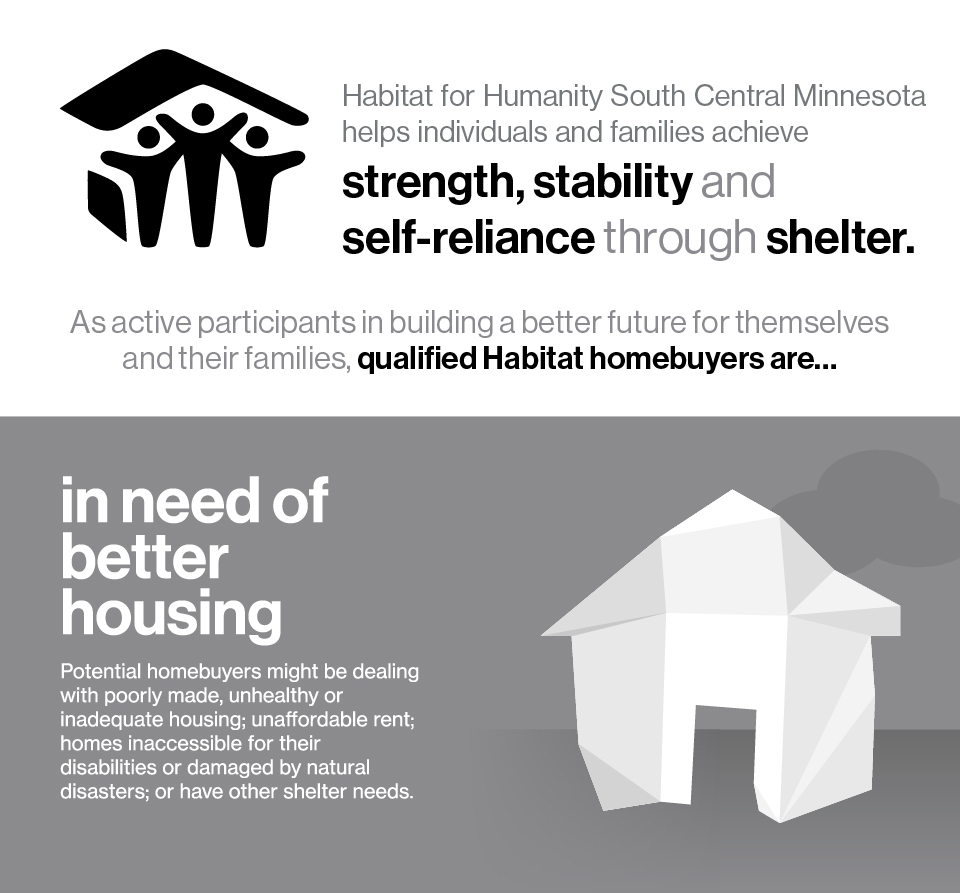 Habitat for Humanity South Central Minnesota helps individuals and families achieve strength, stability and self-reliance through shelter.

As active participants in building a better future for themselves and their families, qualified Habitat homebuyers are...

in need of better housing

Potential homebuyers might be dealing with poorly made, unhealthy or inadequate housing; unaffordable rent; homes inaccessible for their disabilities or damaged by natural disasters; or have other shelter needs.